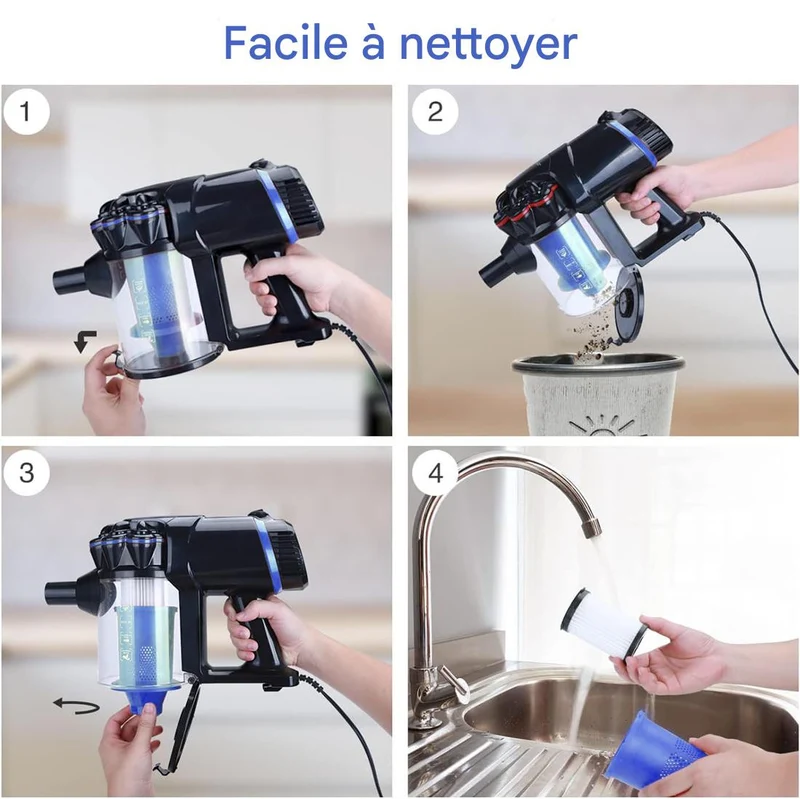 Facile à nettoyer

1

2

3

4