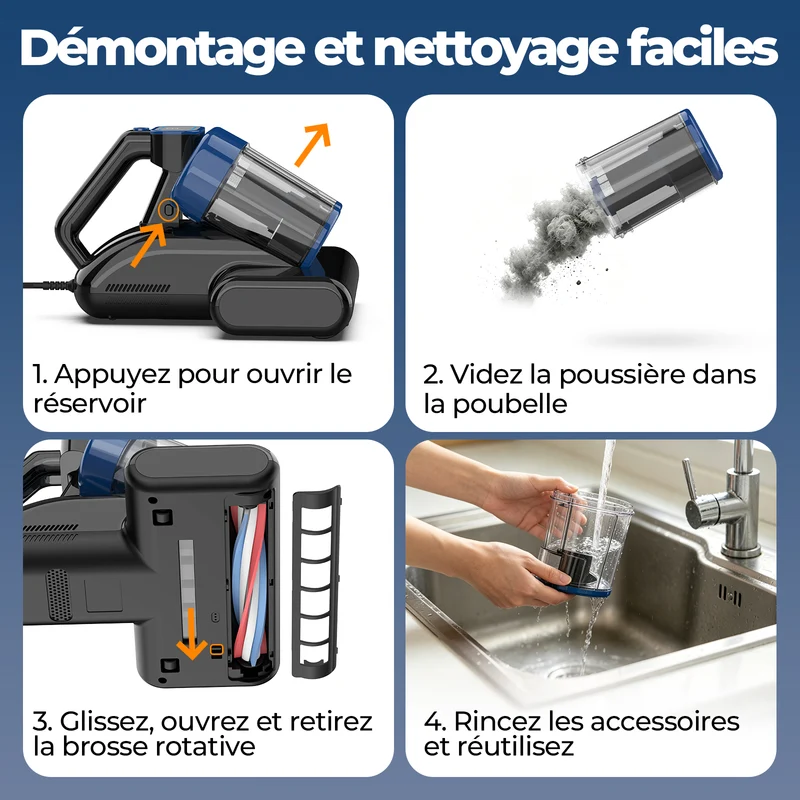 Démontage et nettoyage faciles

1. Appuyez pour ouvrir le réservoir

2. Videz la poussière dans la poubelle

3. Glissez, ouvrez et retirez la brosse rotative

4. Rincez les accessoires et réutilisez